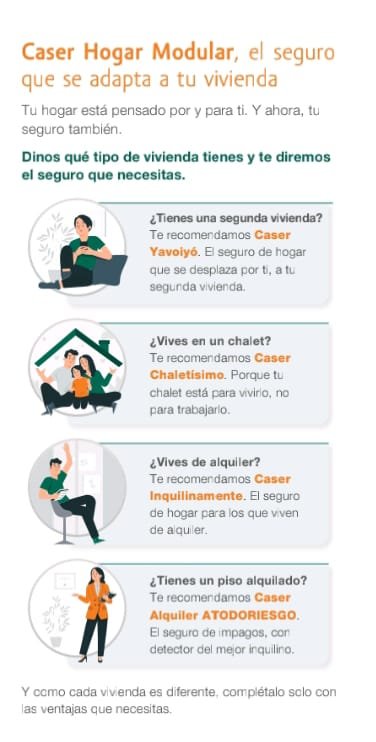 Caser Hogar Modular, el seguro que se adapta a tu vivienda

Tu hogar está pensado por y para ti. Y ahora, tu seguro también.

Dinos qué tipo de vivienda tienes y te diremos el seguro que necesitas.

¿Tienes una segunda vivienda? Te recomendamos Caser Yavoiyó. El seguro de hogar que se desplaza por ti, a tu segunda vivienda.

¿Vives en un chalet? Te recomendamos Caser Chaletísimo. Porque tu chalet está para vivirlo, no para trabajarlo.

¿Vives de alquiler? Te recomendamos Caser Inquilinamente. El seguro de hogar para los que viven de alquiler.

¿Tienes un piso alquilado? Te recomendamos Caser Alquiler ATODORIESGO. El seguro de impagos, con detector del mejor inquilino.

Y como cada vivienda es diferente, complétalo solo con las ventajas que necesitas.